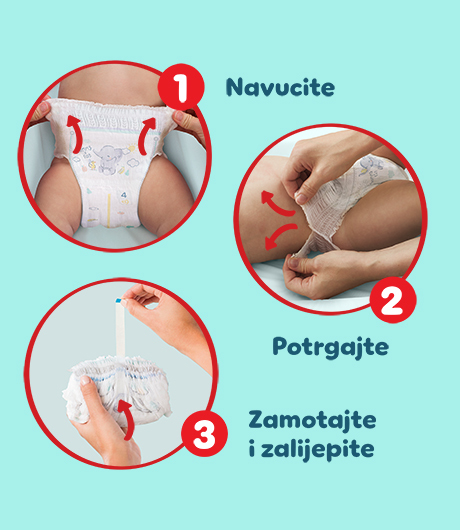 1
Navucite

2
Potrgajte

3
Zamotajte i zalijepite